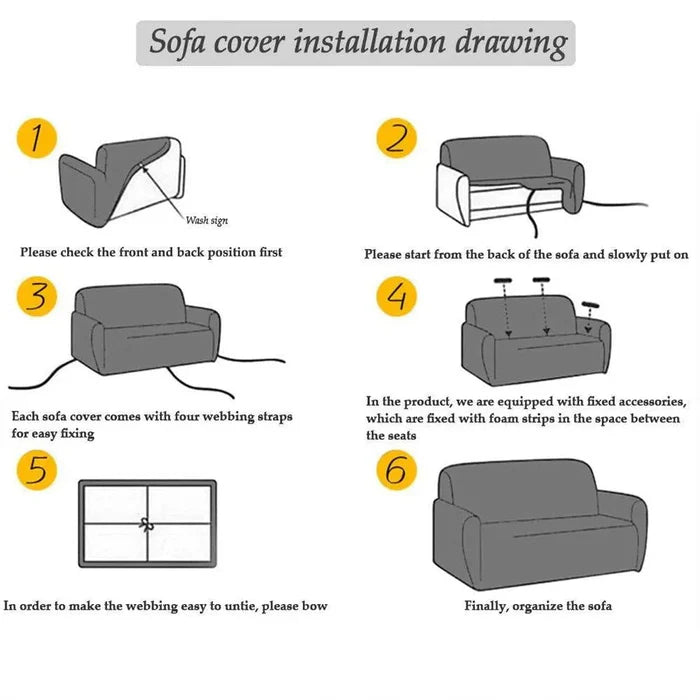 Sofa cover installation drawing

1

Wash sign

Please check the front and back position first

2

Please start from the back of the sofa and slowly put on

3

Each sofa cover comes with four webbing straps for easy fixing

4

In the product, we are equipped with fixed accessories, which are fixed with foam strips in the space between the seats

5

In order to make the webbing easy to untie, please bow

6

Finally, organize the sofa